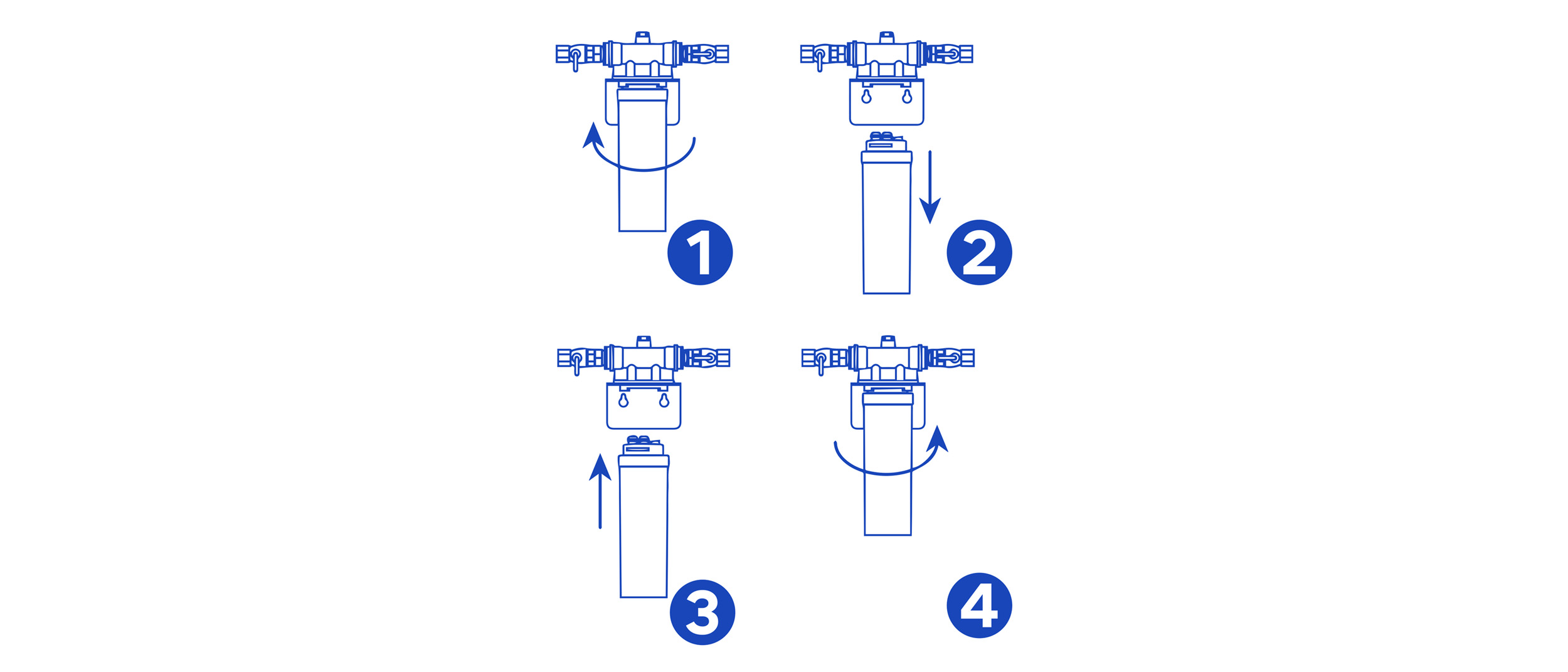 1

2

3

4